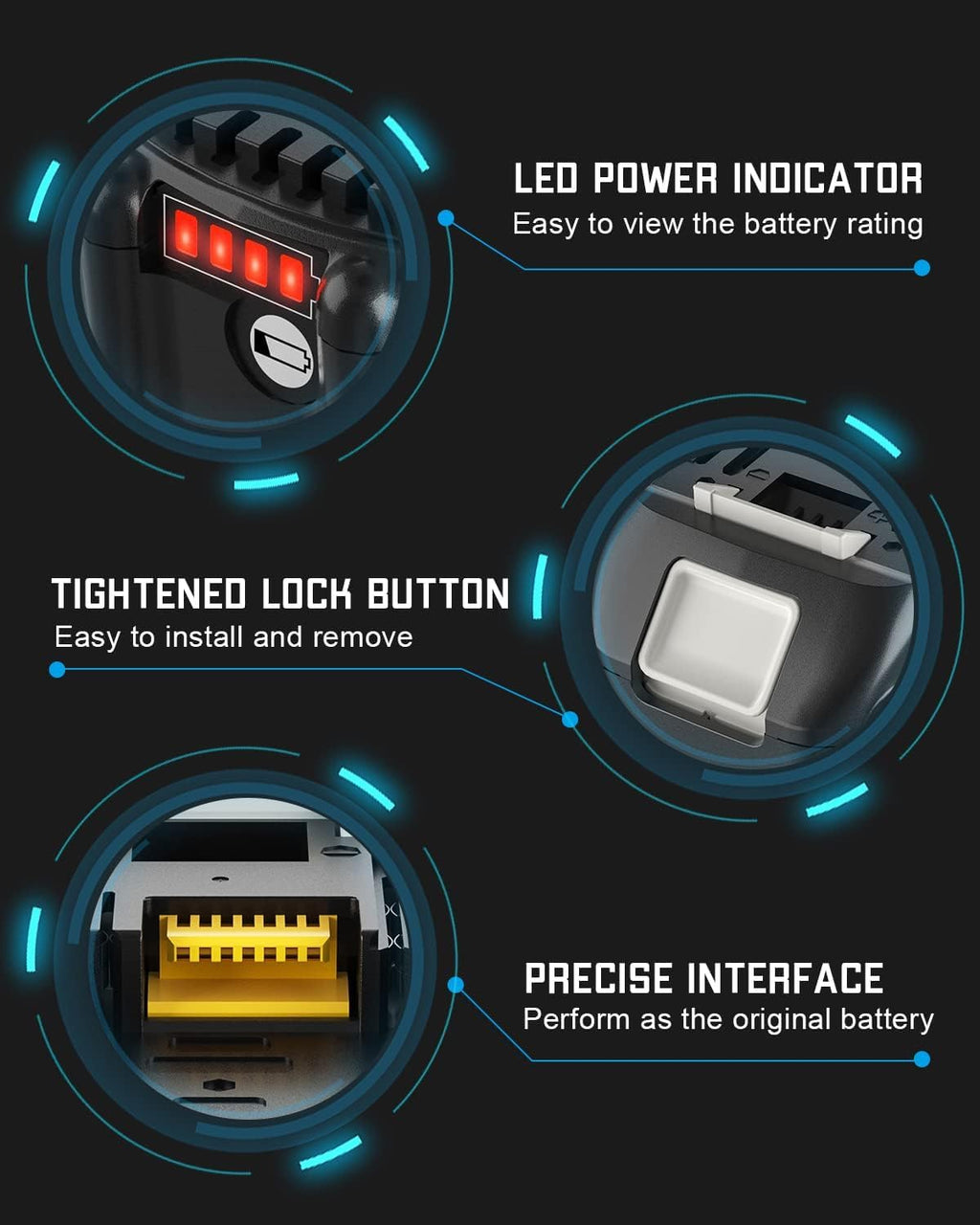 LED POWER INDICATOR
Easy to view the battery rating

TIGHTENED LOCK BUTTON
Easy to install and remove

PRECISE INTERFACE
Perform as the original battery