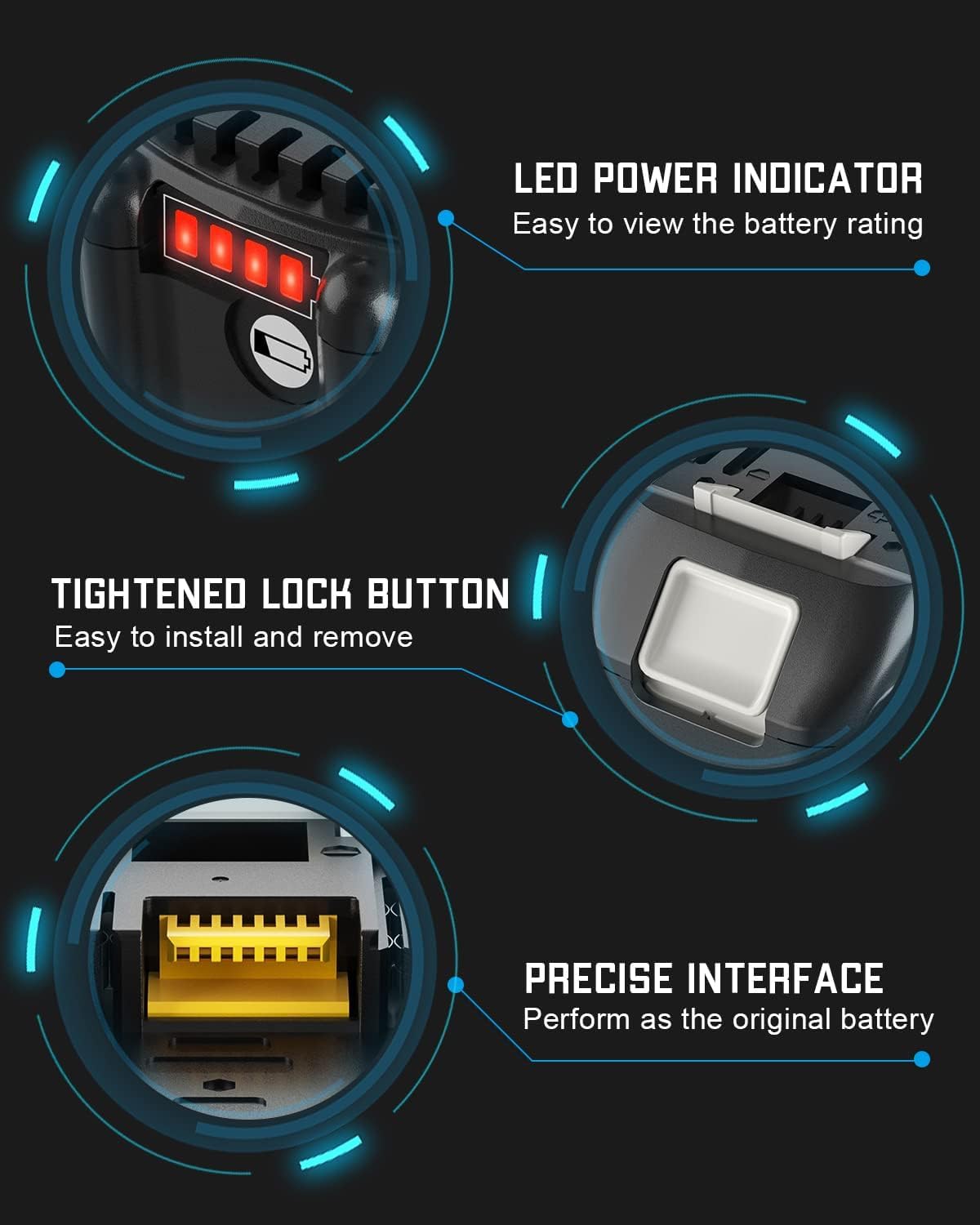 LED POWER INDICATOR
Easy to view the battery rating

TIGHTENED LOCK BUTTON
Easy to install and remove

PRECISE INTERFACE
Perform as the original battery