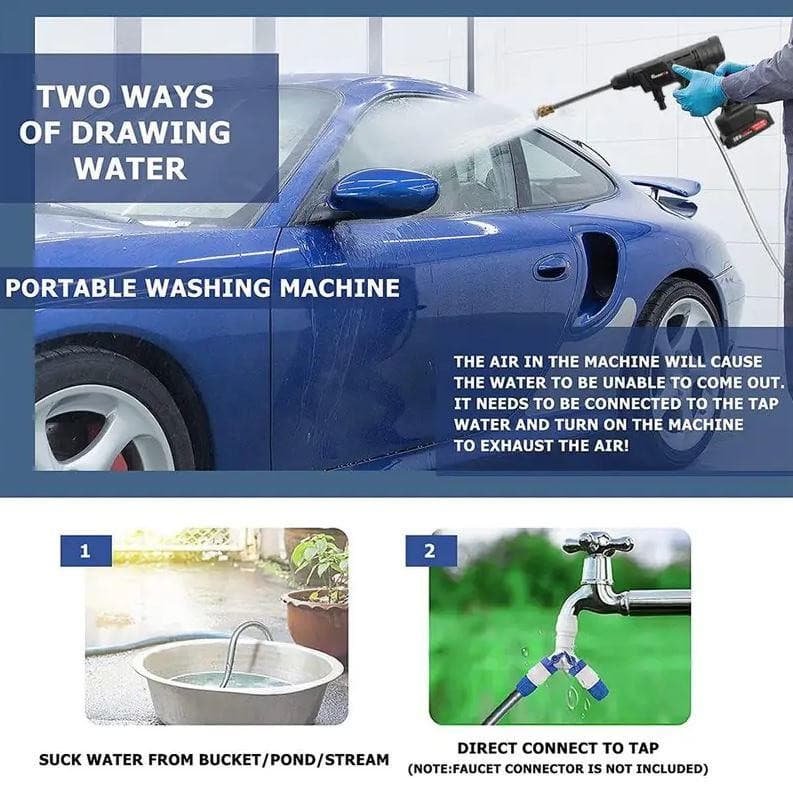 TWO WAYS OF DRAWING WATER

PORTABLE WASHING MACHINE

THE AIR IN THE MACHINE WILL CAUSE THE WATER TO BE UNABLE TO COME OUT. IT NEEDS TO BE CONNECTED TO THE TAP WATER AND TURN ON THE MACHINE TO EXHAUST THE AIR!

1

SUCK WATER FROM BUCKET/POND/STREAM

2

DIRECT CONNECT TO TAP
(NOTE:FAUCET CONNECTOR IS NOT INCLUDED)