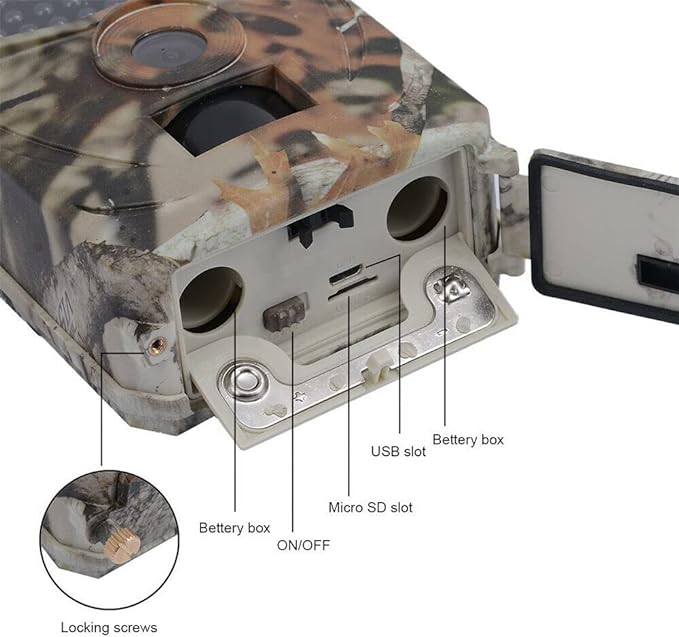 Bettery box

USB slot

Micro SD slot

Bettery box

ON/OFF

Locking screws