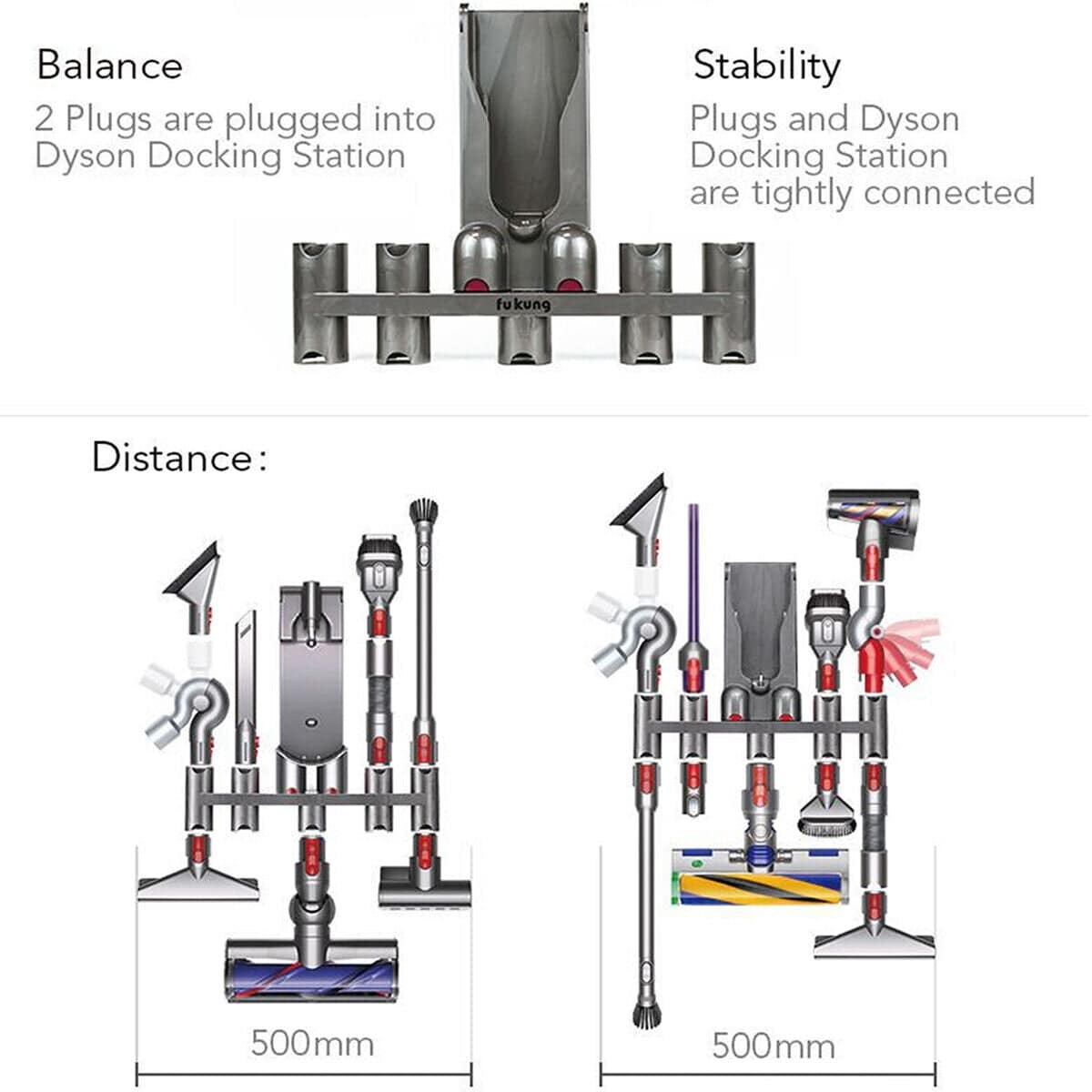 Balance
2 Plugs are plugged into Dyson Docking Station

Stability
Plugs and Dyson Docking Station are tightly connected

fukung

Distance:

500mm

500mm