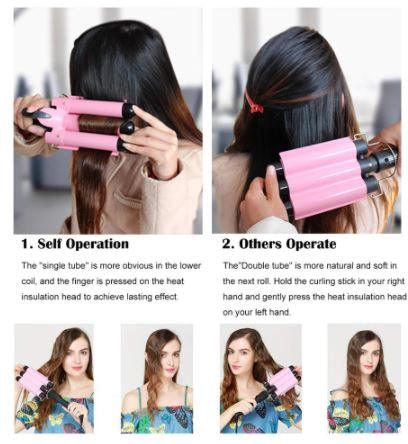 1. Self Operation

The "single tube" is more obvious in the lower coil, and the finger is pressed on the heat insulation head to achieve lasting effect.

2. Others Operate

The"Double tube" is more natural and soft in the next roll. Hold the curling stick in your right hand and gently press the heat insulation head on your left hand.