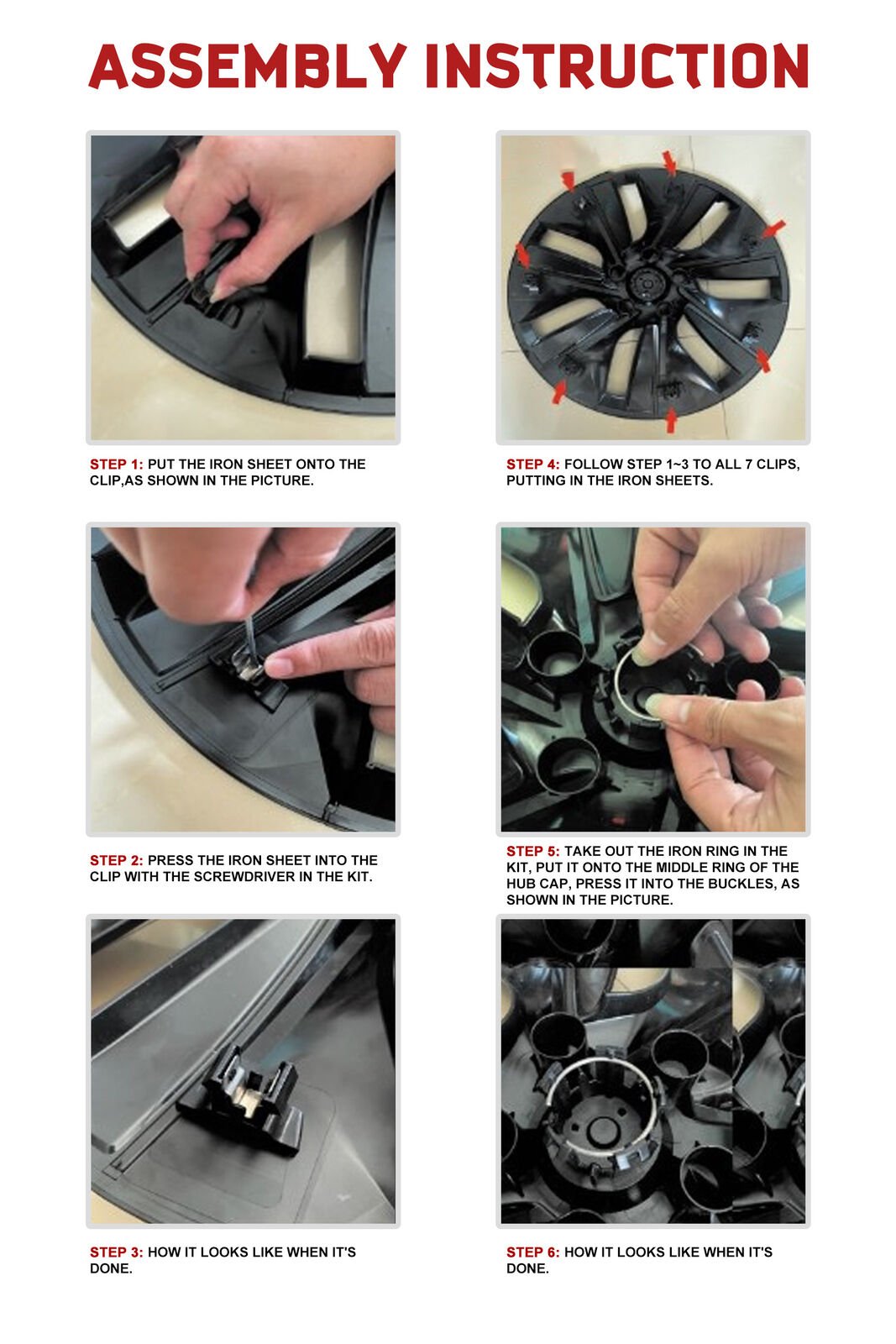 ASSEMBLY INSTRUCTION

STEP 1: PUT THE IRON SHEET ONTO THE CLIP,AS SHOWN IN THE PICTURE.

STEP 2: PRESS THE IRON SHEET INTO THE CLIP WITH THE SCREWDRIVER IN THE KIT.

STEP 3: HOW IT LOOKS LIKE WHEN IT'S DONE.

STEP 4: FOLLOW STEP 1~3 TO ALL 7 CLIPS, PUTTING IN THE IRON SHEETS.

STEP 5: TAKE OUT THE IRON RING IN THE KIT, PUT IT ONTO THE MIDDLE RING OF THE HUB CAP, PRESS IT INTO THE BUCKLES, AS SHOWN IN THE PICTURE.

STEP 6: HOW IT LOOKS LIKE WHEN IT'S DONE.