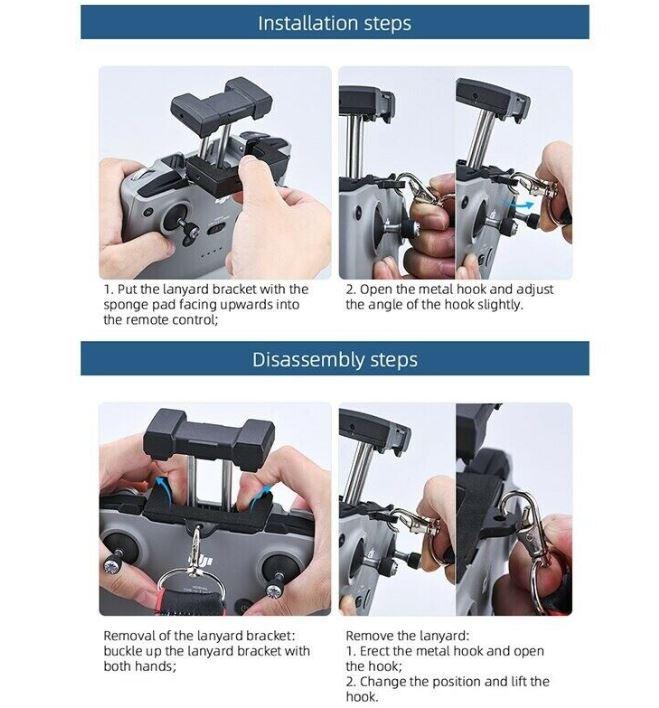 Installation steps

1. Put the lanyard bracket with the sponge pad facing upwards into the remote control;

2. Open the metal hook and adjust the angle of the hook slightly.

Disassembly steps

Removal of the lanyard bracket: buckle up the lanyard bracket with both hands;

Remove the lanyard:
1. Erect the metal hook and open the hook;
2. Change the position and lift the hook.