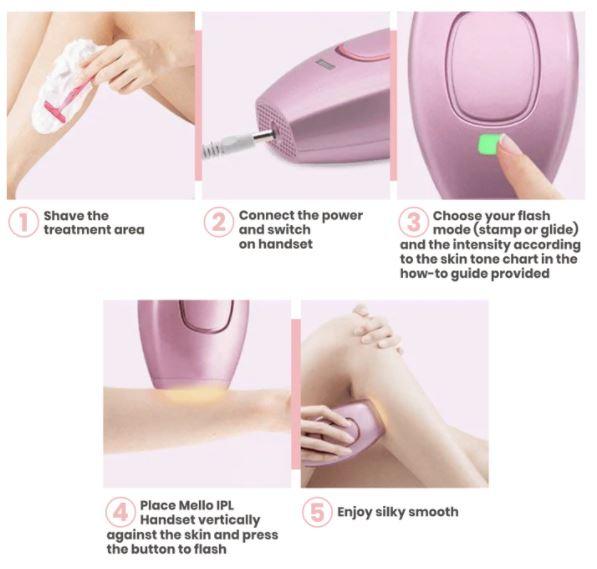 1 Shave the treatment area

2 Connect the power and switch on handset

3 Choose your flash mode (stamp or glide) and the intensity according to the skin tone chart in the how-to guide provided

4 Place Mello IPL Handset vertically against the skin and press the button to flash

5 Enjoy silky smooth