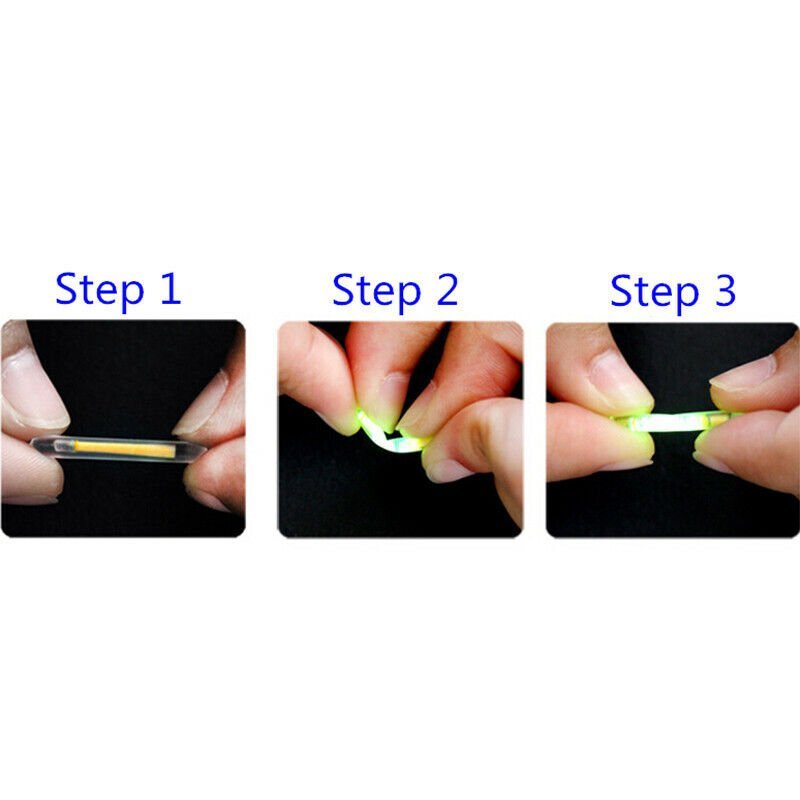 Step 1

Step 2

Step 3