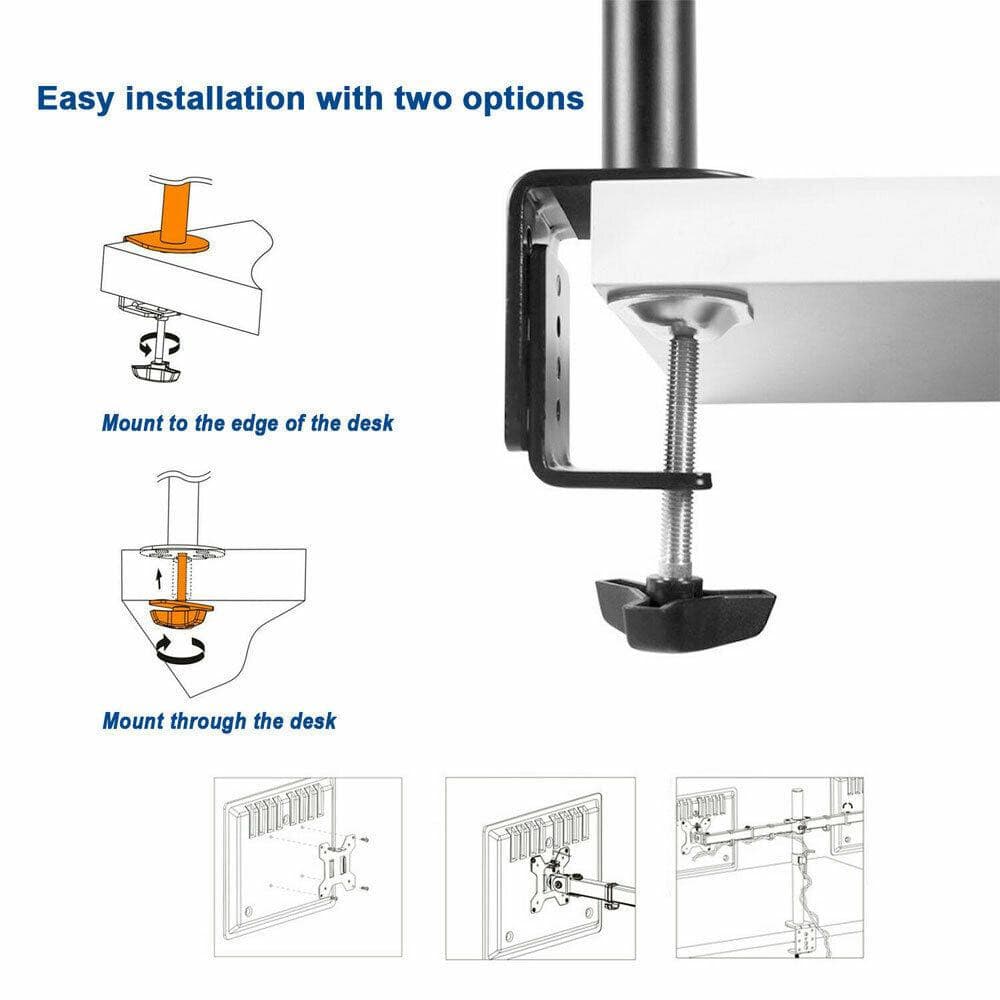 Easy installation with two options

Mount to the edge of the desk

Mount through the desk