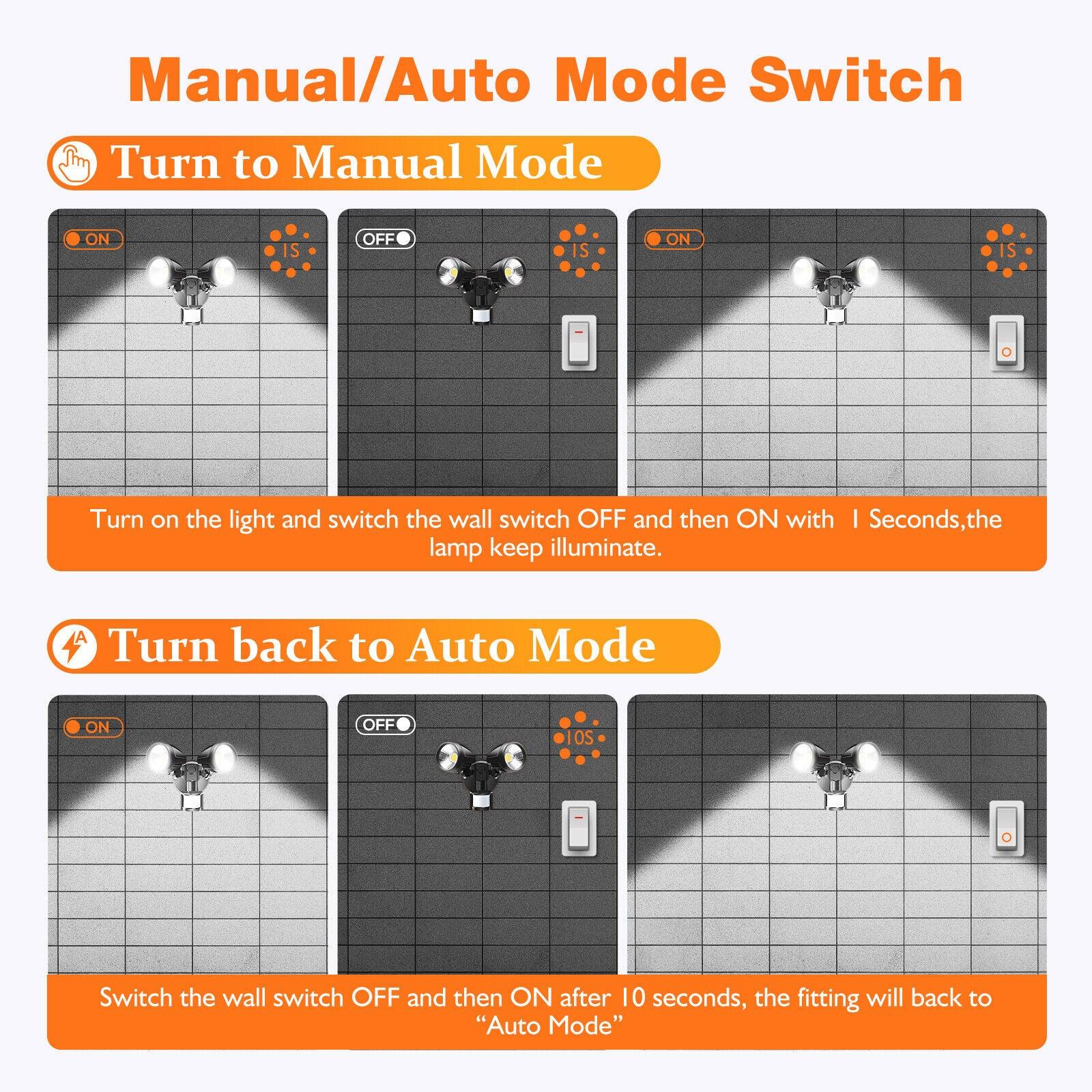 Manual/Auto Mode Switch

Turn to Manual Mode

ON

1S

OFF

1S

ON

1S

Turn on the light and switch the wall switch OFF and then ON with 1 Seconds,the lamp keep illuminate.

A

Turn back to Auto Mode

ON

OFF

10S

Switch the wall switch OFF and then ON after 10 seconds, the fitting will back to "Auto Mode"