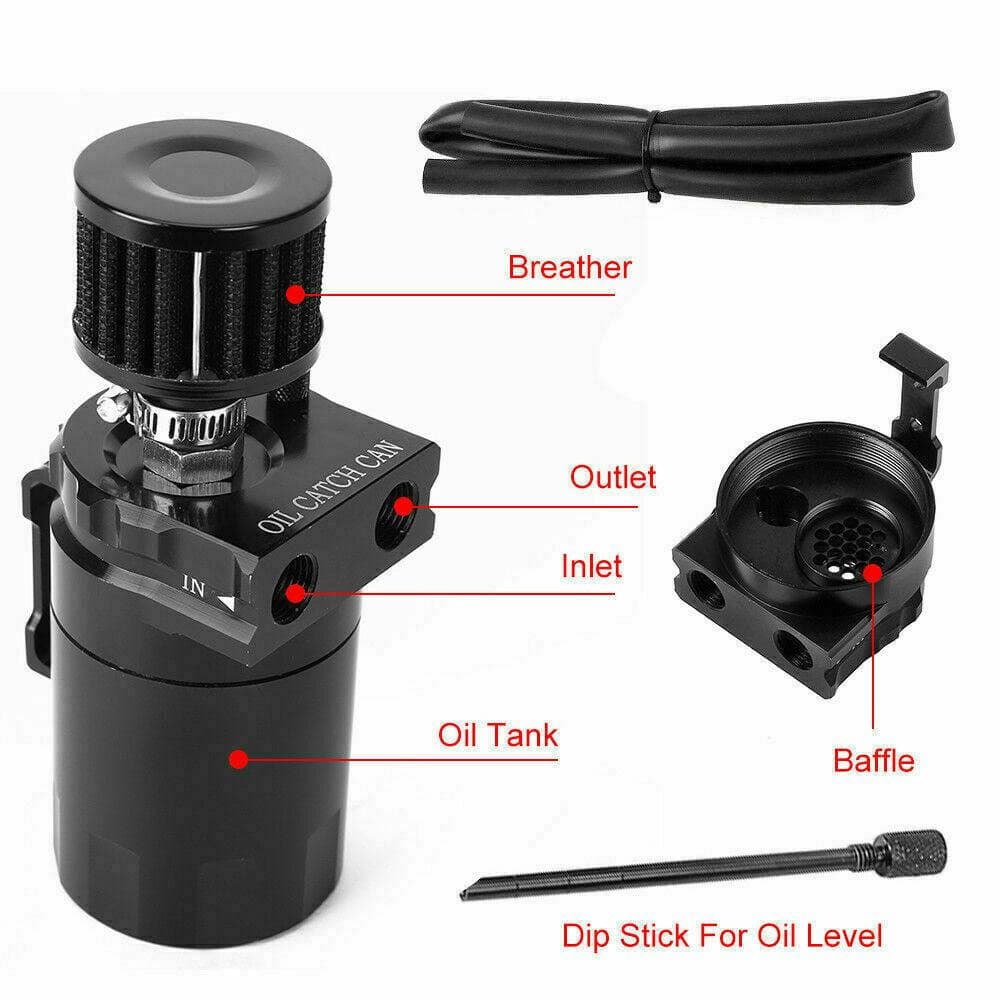 Breather

OIL CATCH CAN

Outlet

IN

Inlet

Oil Tank

Baffle

Dip Stick For Oil Level