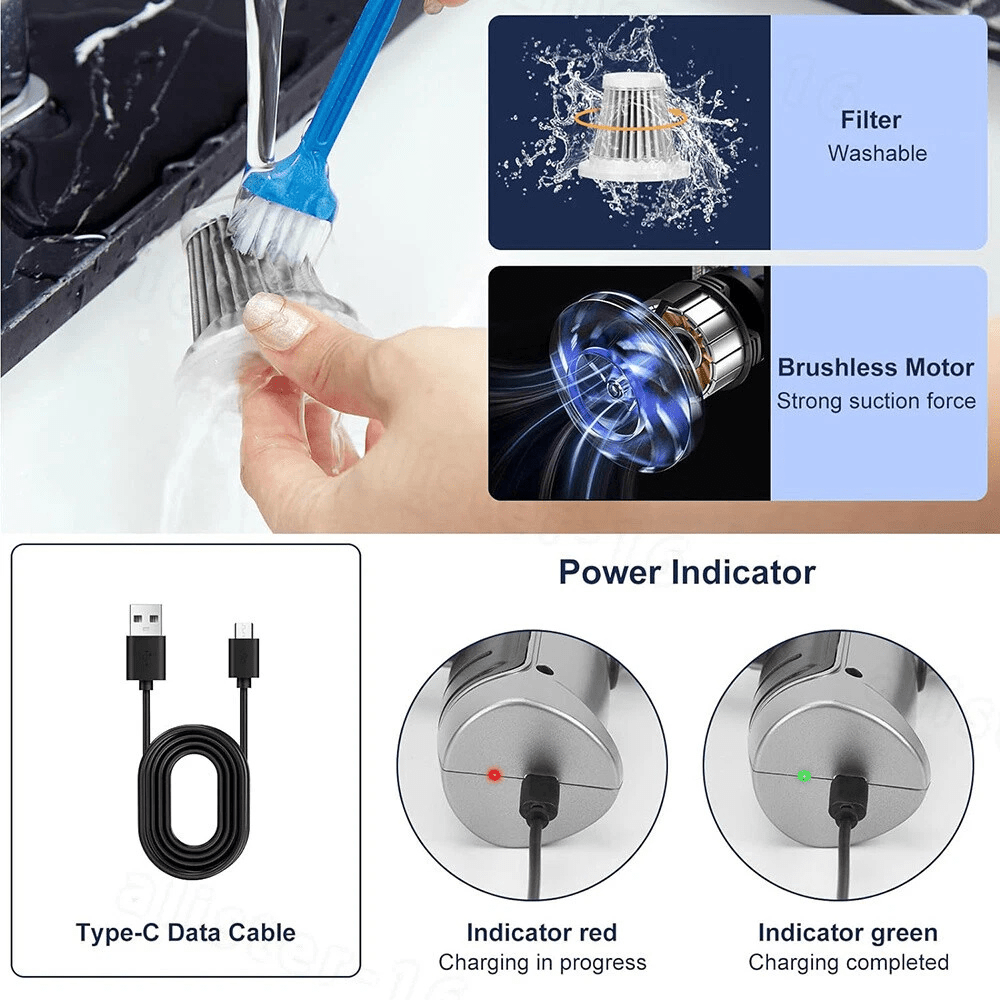 Filter
Washable

Brushless Motor
Strong suction force

Power Indicator

Type-C Data Cable

Indicator red
Charging in progress

Indicator green
Charging completed