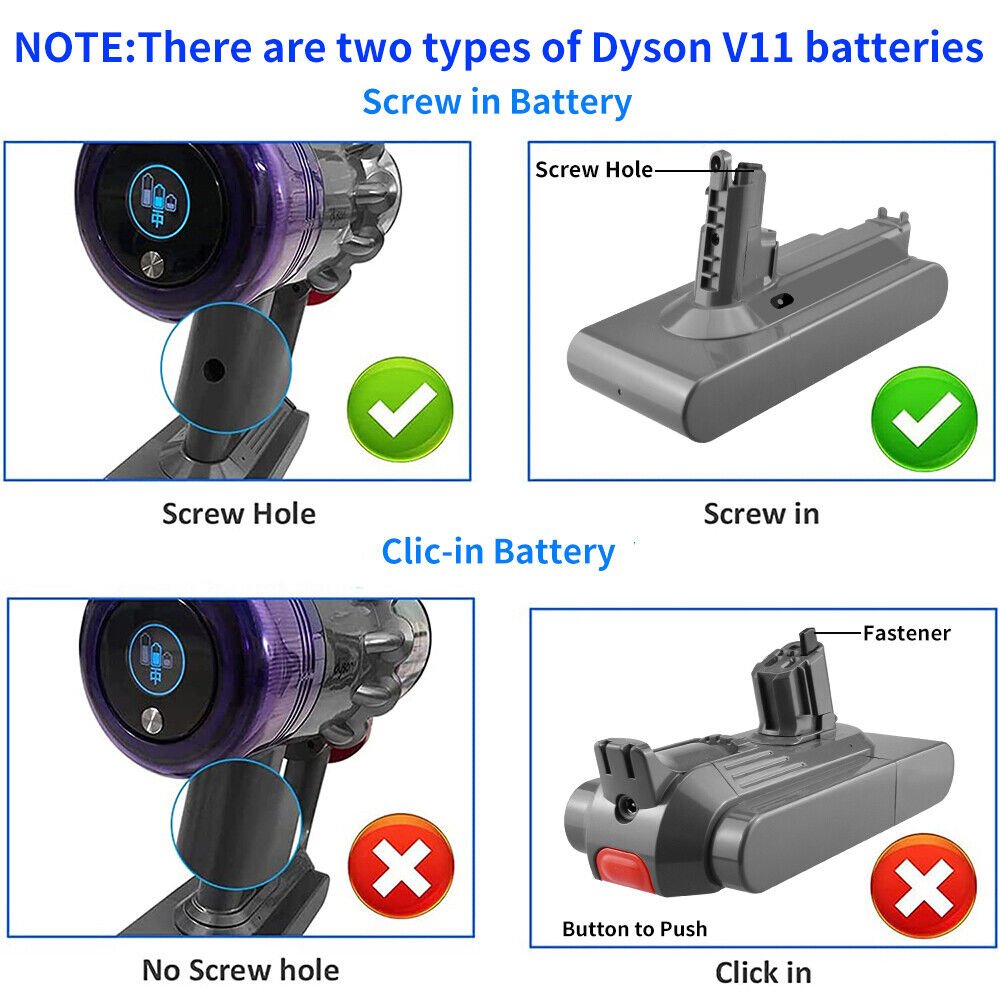 NOTE:There are two types of Dyson V11 batteries

Screw in Battery

Screw Hole

Screw Hole

Screw in

Clic-in Battery

Fastener

Button to Push

No Screw hole

Click in