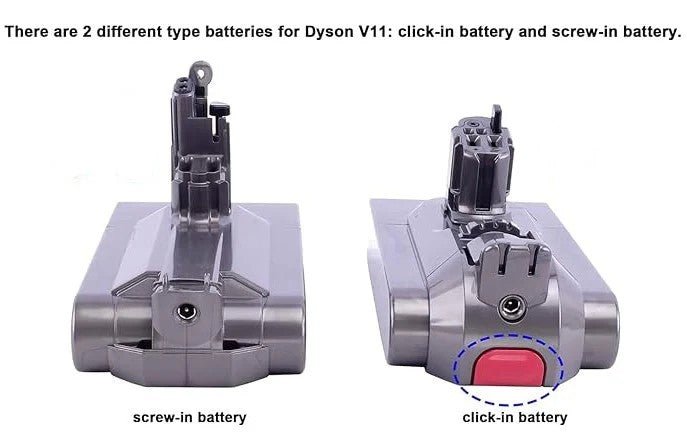 There are 2 different type batteries for Dyson V11: click-in battery and screw-in battery.

screw-in battery

click-in battery