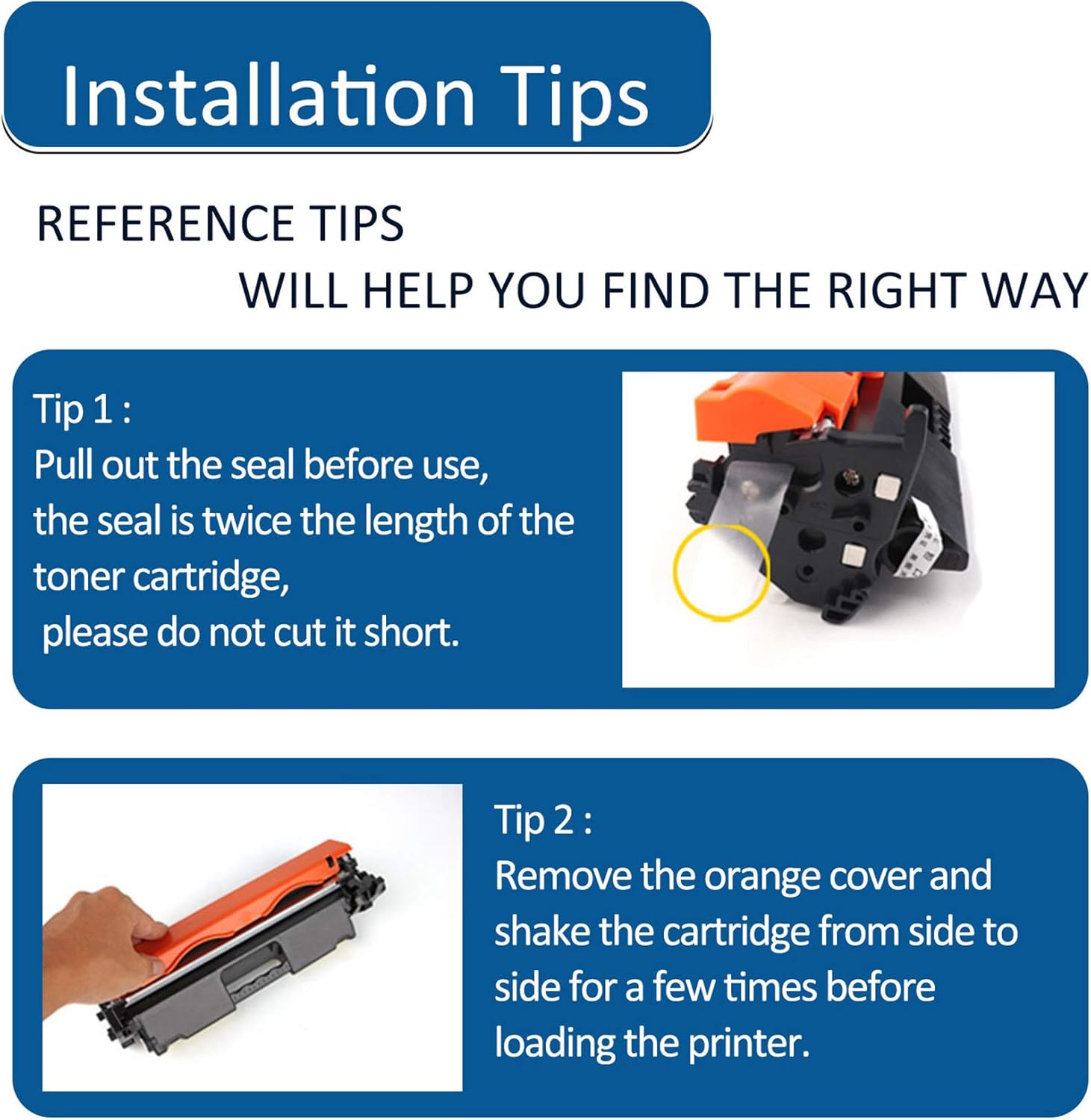 Installation Tips

REFERENCE TIPS
WILL HELP YOU FIND THE RIGHT WAY

Tip 1 :
Pull out the seal before use,
the seal is twice the length of the toner cartridge,
please do not cut it short.

Tip 2 :
Remove the orange cover and shake the cartridge from side to side for a few times before loading the printer.