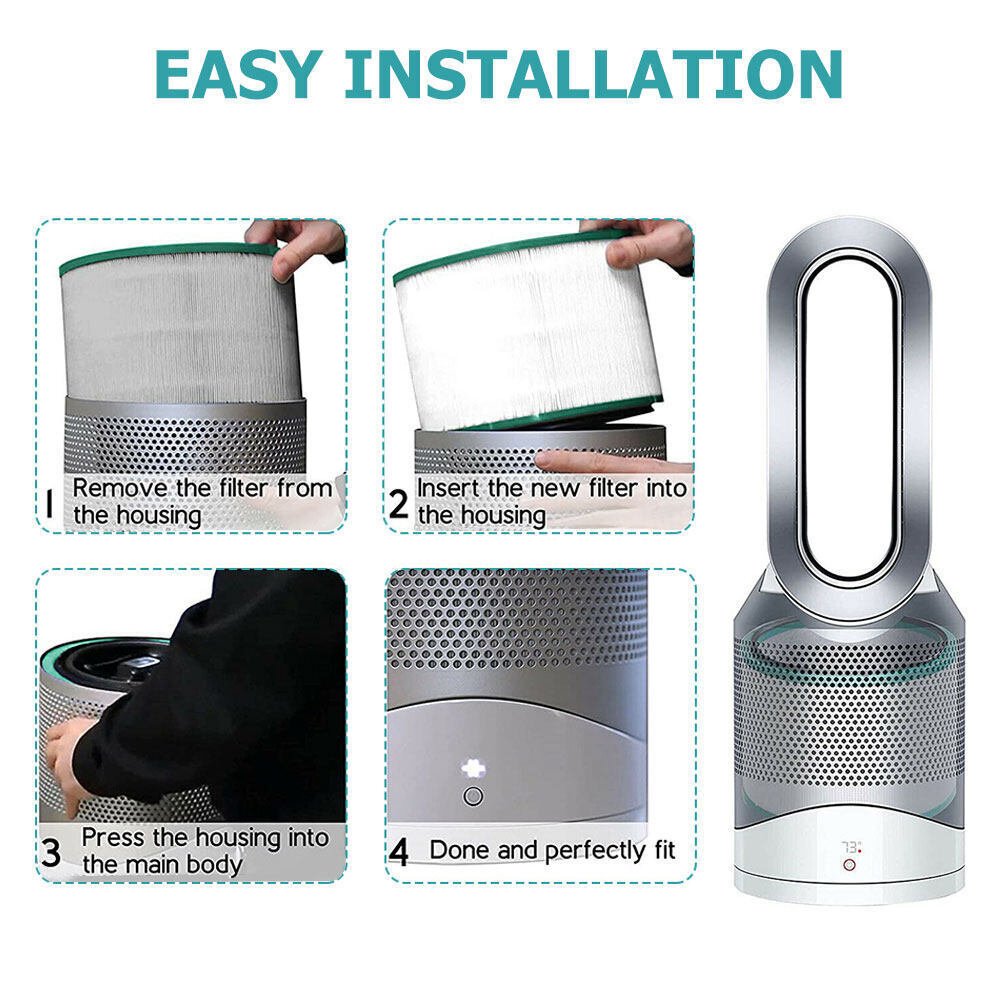 EASY INSTALLATION

1 Remove the filter from the housing

2 Insert the new filter into the housing

3 Press the housing into the main body

4 Done and perfectly fit

73°